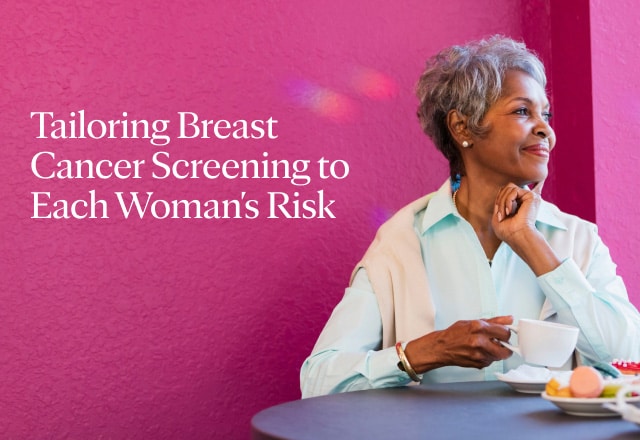 Tailoring Breast Cancer Screening to Each Woman's Risk